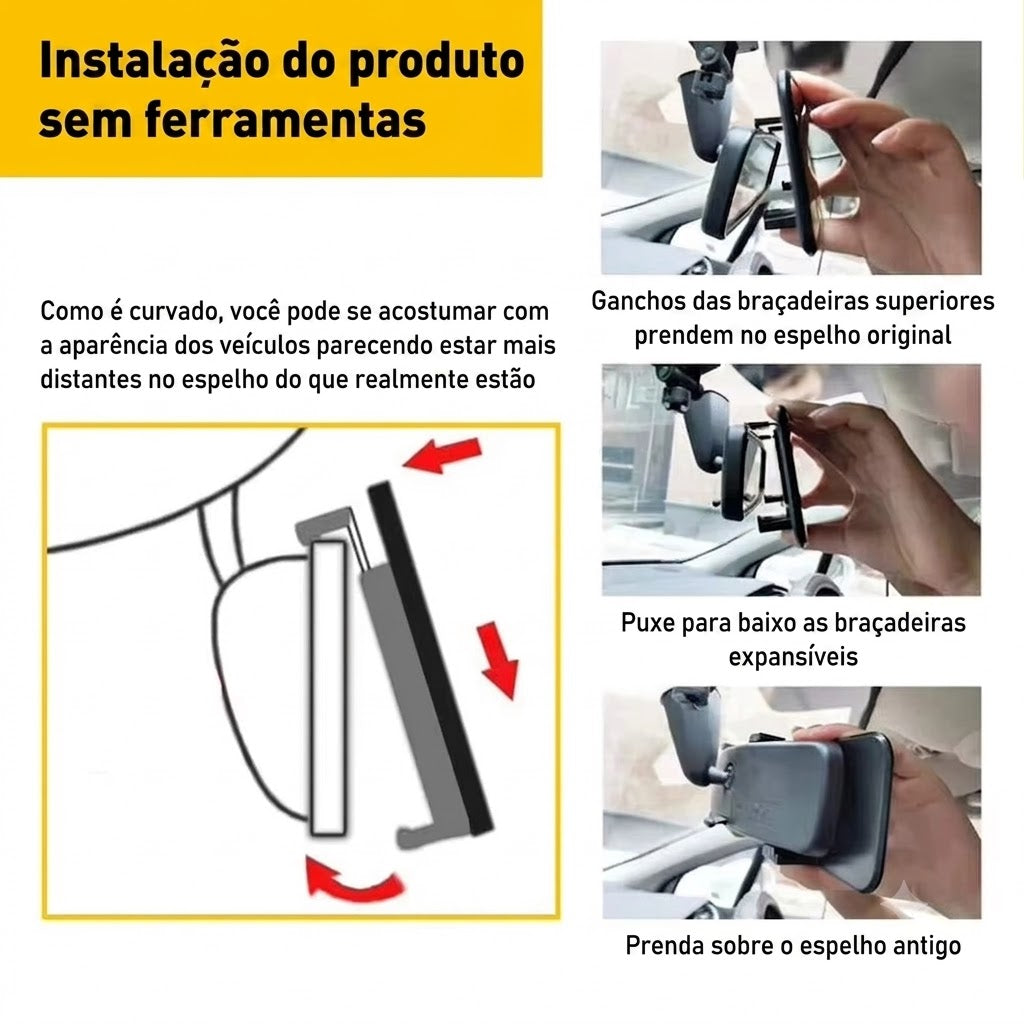 Instalação do produto sem ferramentas

Como é curvado, você pode se acostumar com a aparência dos veículos parecendo estar mais distantes no espelho do que realmente estão

Ganchos das braçadeiras superiores prendem no espelho original

Puxe para baixo as braçadeiras expansíveis

Prenda sobre o espelho antigo